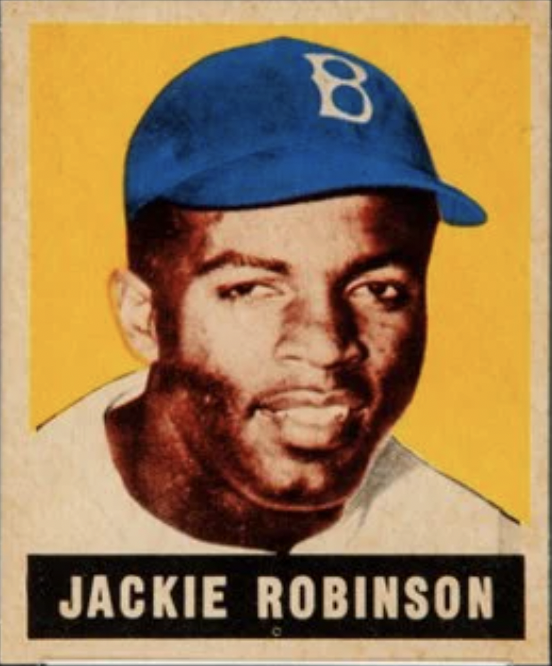 B

JACKIE ROBINSON

©