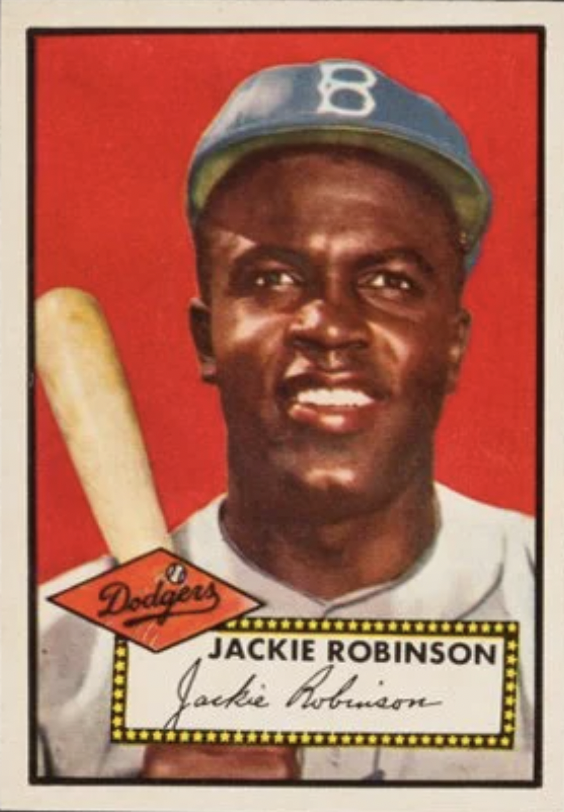 B

Dodgers

JACKIE ROBINSON

Jackie Robinson